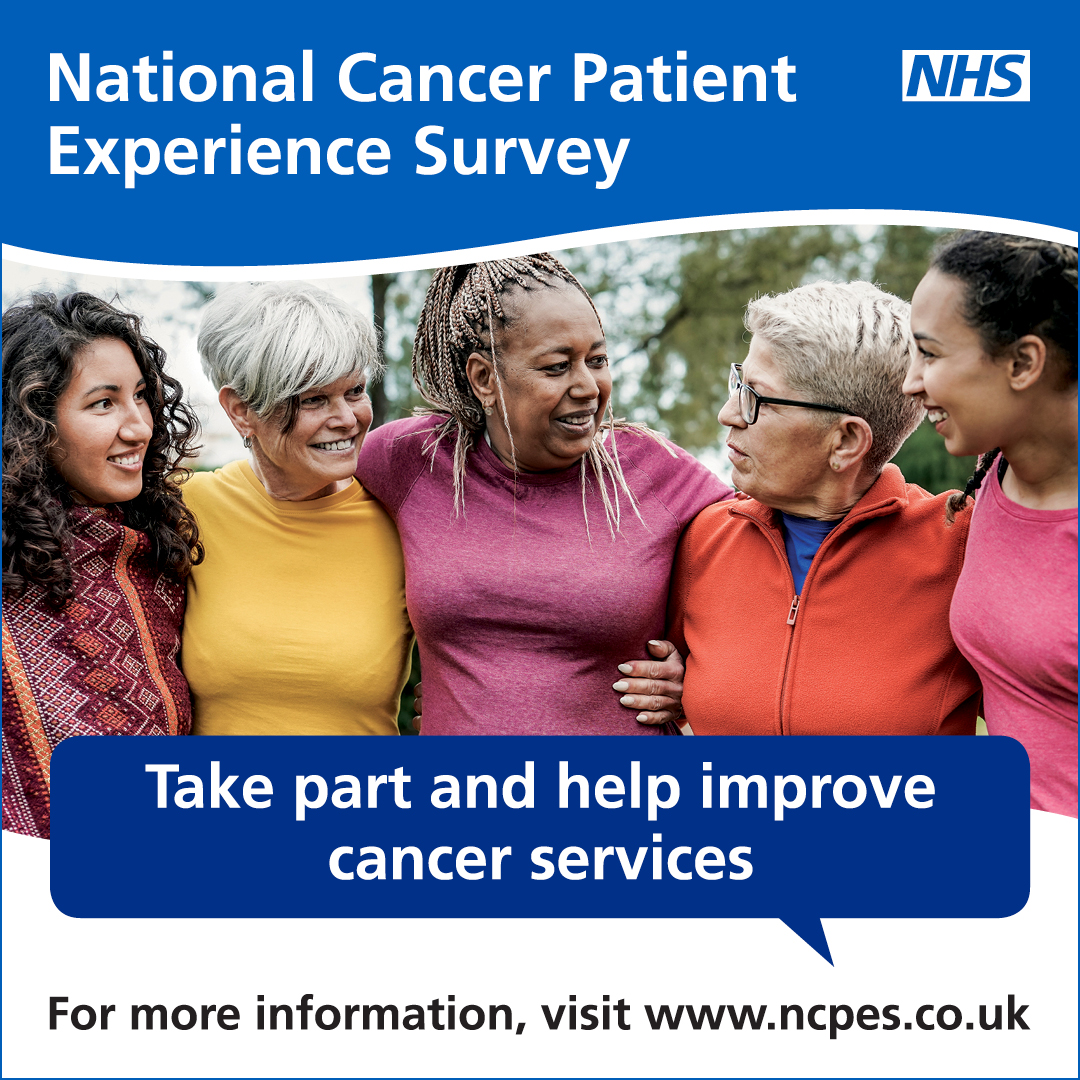 National Cancer Patient Experience Survey

NHS

Take part and help improve cancer services

For more information, visit www.ncpes.co.uk